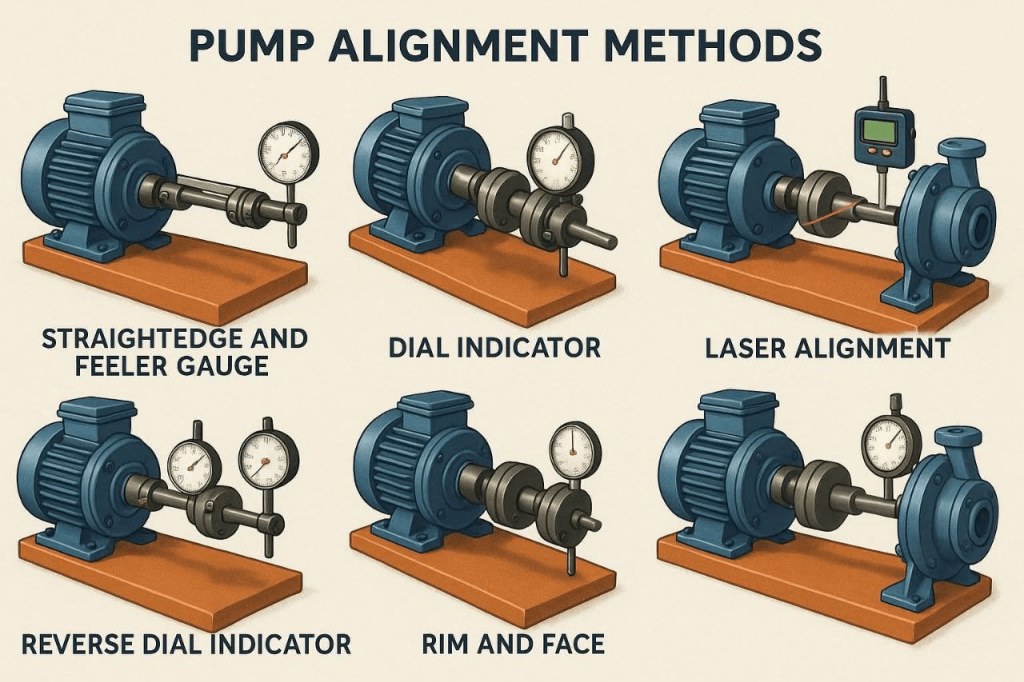 PUMP ALIGNMENT METHODS

STRAIGHTEDGE AND FEELER GAUGE

DIAL INDICATOR

LASER ALIGNMENT

REVERSE DIAL INDICATOR

RIM AND FACE