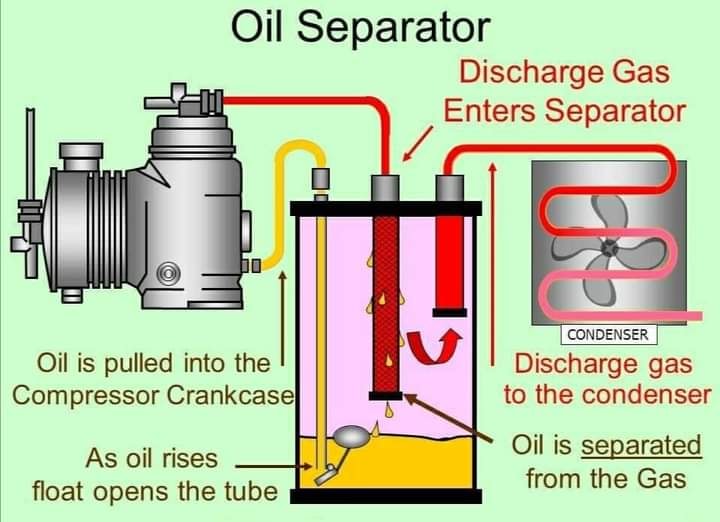 Oil Separator

Discharge Gas Enters Separator

CONDENSER

Oil is pulled into the Compressor Crankcase

Discharge gas to the condenser

As oil rises float opens the tube

Oil is separated from the Gas