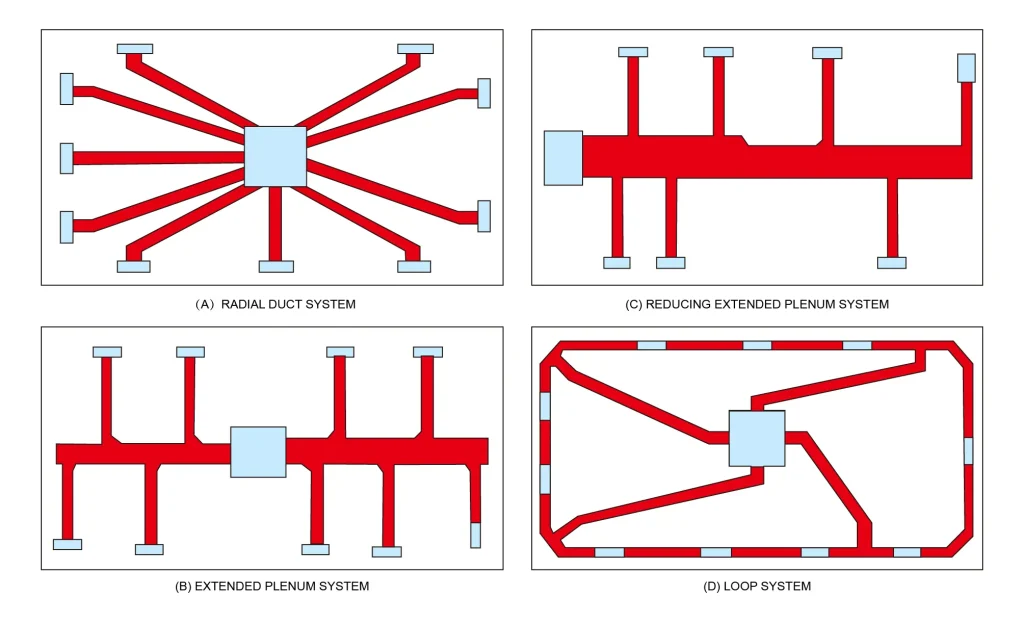 (A) RADIAL DUCT SYSTEM

(C) REDUCING EXTENDED PLENUM SYSTEM

(B) EXTENDED PLENUM SYSTEM

(D) LOOP SYSTEM