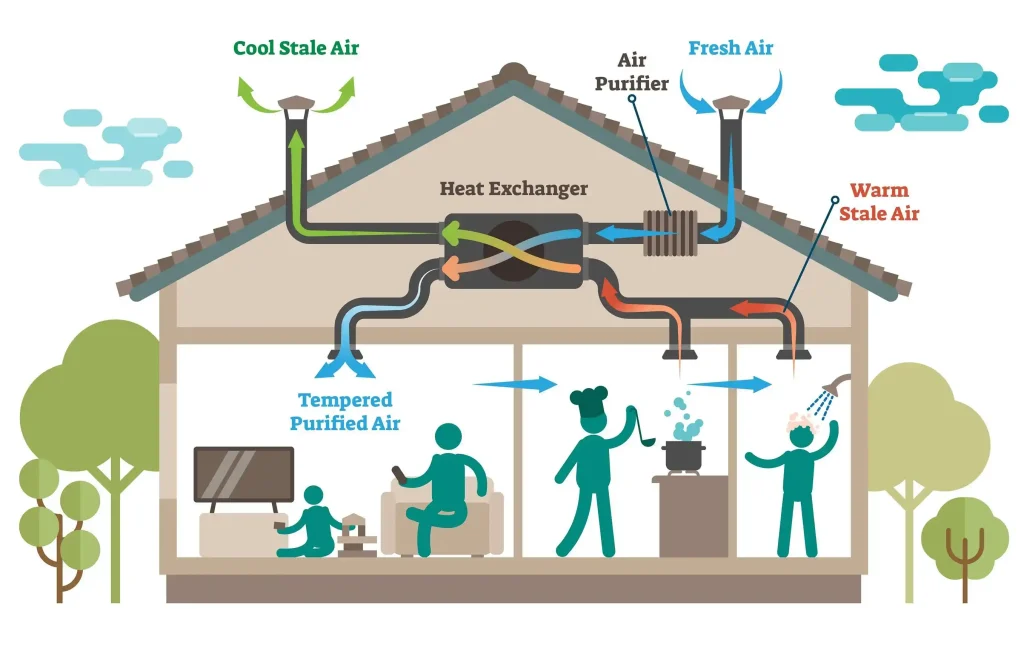 Cool Stale Air

Air Purifier

Fresh Air

Heat Exchanger

Warm Stale Air

Tempered Purified Air